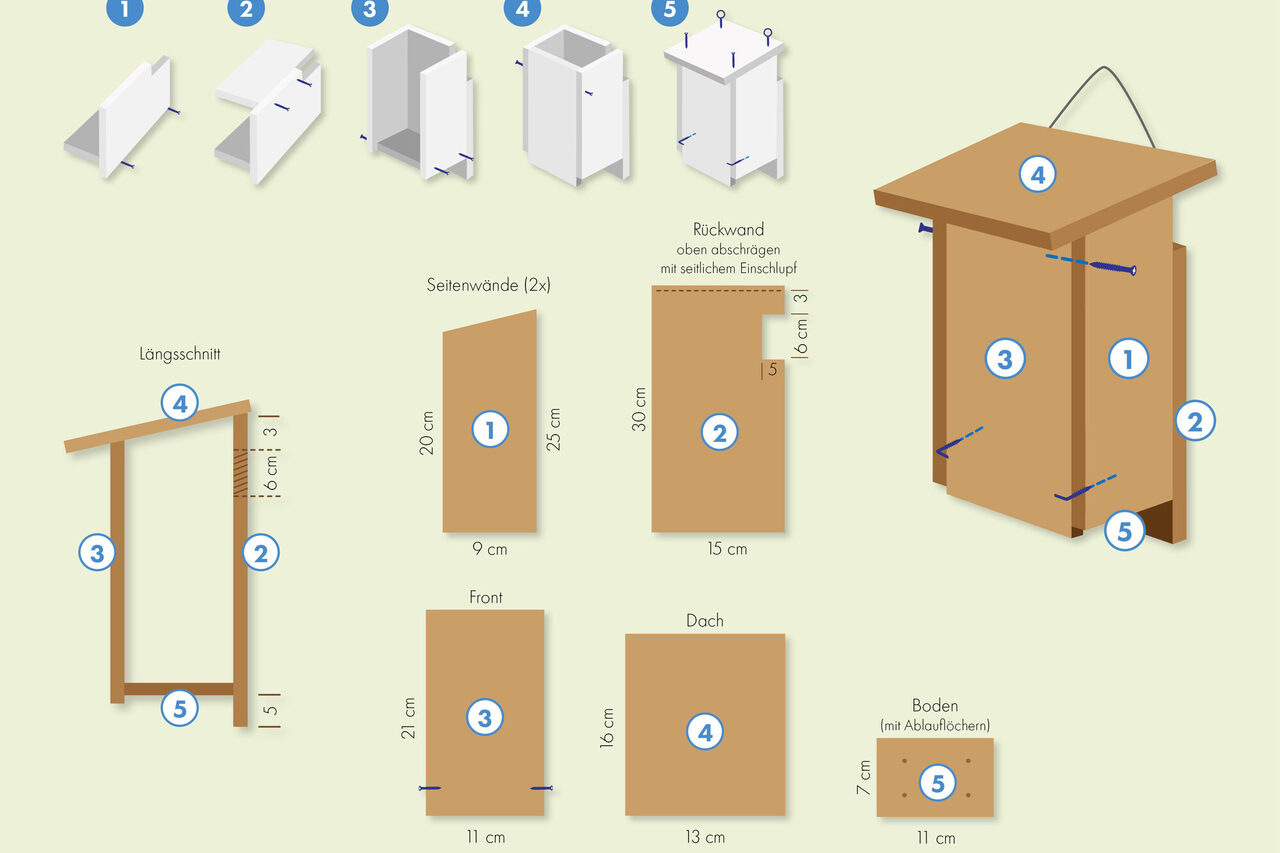 1 2 3 4 5

4

3 1

2

5

Längsschnitt

4

3

6 cm

3 2

5

5

Seitenwände (2x)

20 cm 1 25 cm

9 cm

Rückwand
oben abschrägen
mit seitlichem Einschlupf

3
6 cm
5

30 cm 2

15 cm

Front

21 cm 3

11 cm

Dach

16 cm 4

13 cm

Boden
(mit Ablauflöchern)

7 cm 5

11 cm